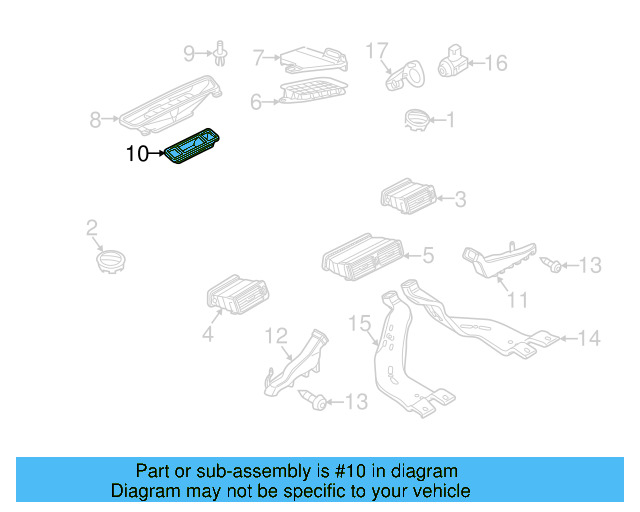 9
7
17
16
6
8
1
10
3
2
5
13
11
4
12
15
14
13

Part or sub-assembly is #10 in diagram
Diagram may not be specific to your vehicle