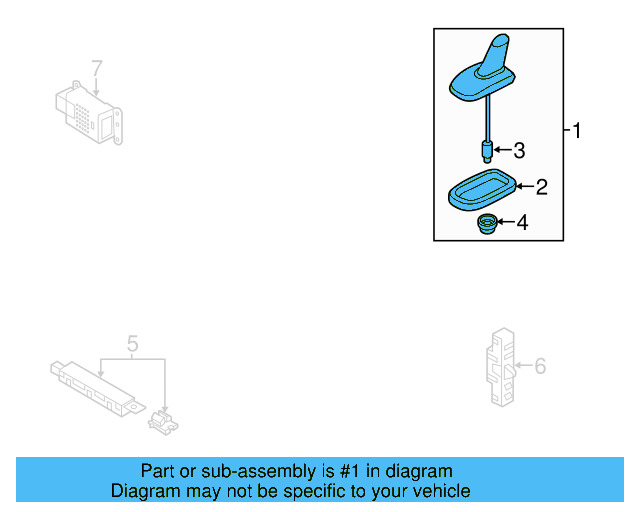 7

1
3
2
4

5

6

Part or sub-assembly is #1 in diagram
Diagram may not be specific to your vehicle