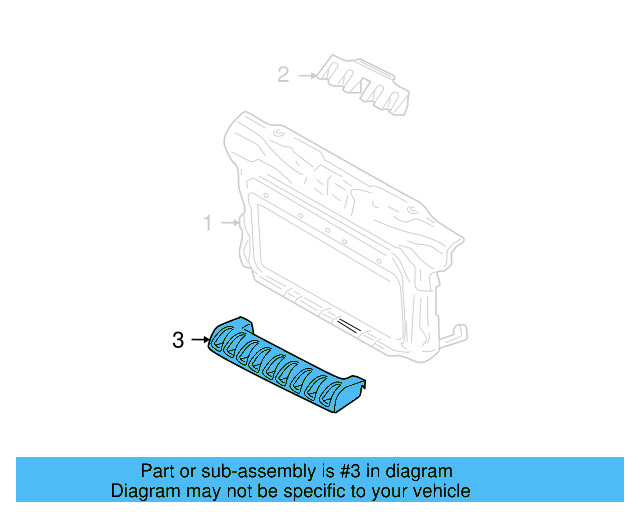 2

1

3

Part or sub-assembly is #3 in diagram
Diagram may not be specific to your vehicle