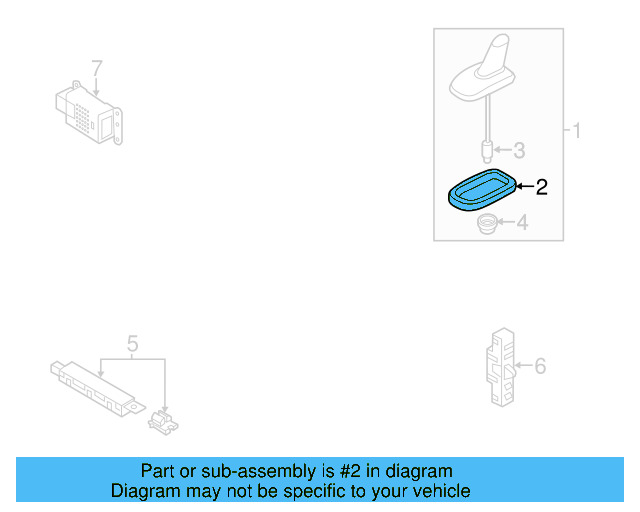 7

1

3

2

4

5

6

Part or sub-assembly is #2 in diagram
Diagram may not be specific to your vehicle