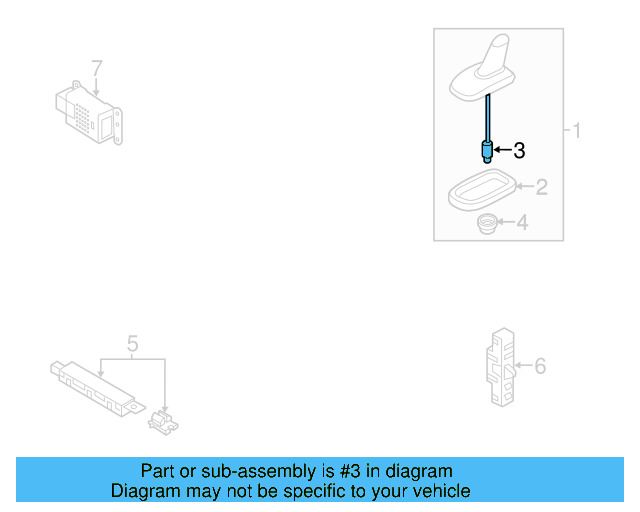 7

1

3

2

4

5

6

Part or sub-assembly is #3 in diagram
Diagram may not be specific to your vehicle