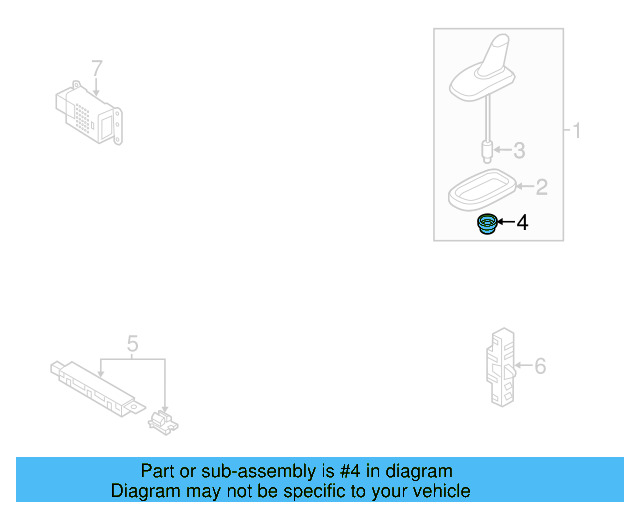 7

1

3

2

4

5

6

Part or sub-assembly is #4 in diagram
Diagram may not be specific to your vehicle