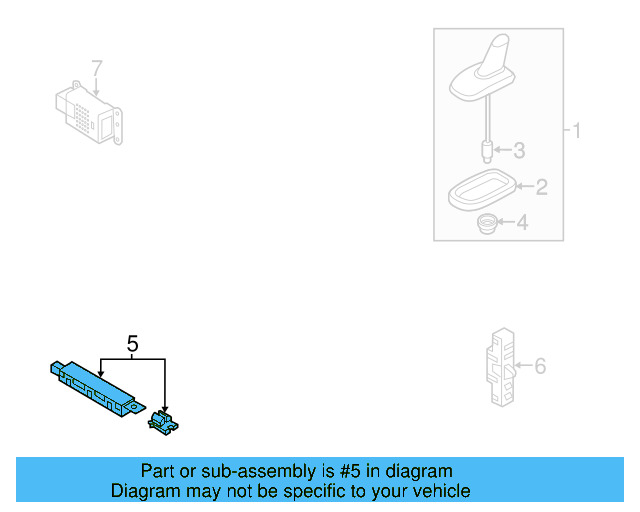 7

1

3

2

4

5

6

Part or sub-assembly is #5 in diagram
Diagram may not be specific to your vehicle