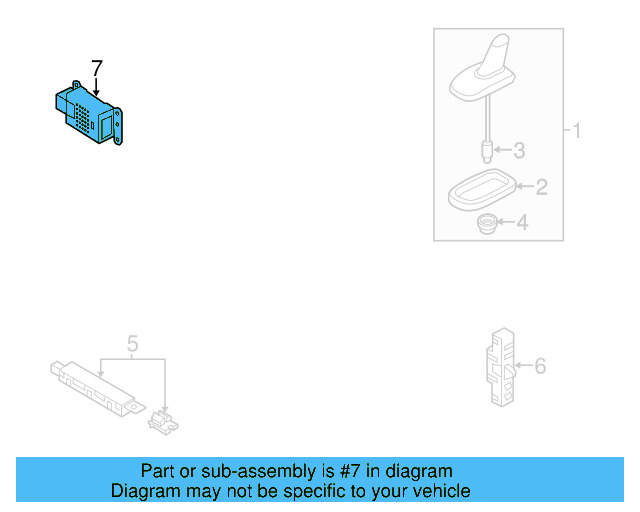 7

1
3
2
4

5

6

Part or sub-assembly is #7 in diagram
Diagram may not be specific to your vehicle