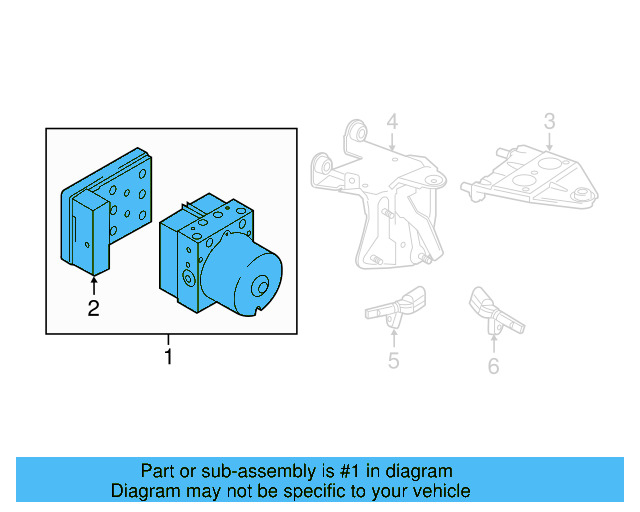 4

3

2

1

5

6

Part or sub-assembly is #1 in diagram
Diagram may not be specific to your vehicle