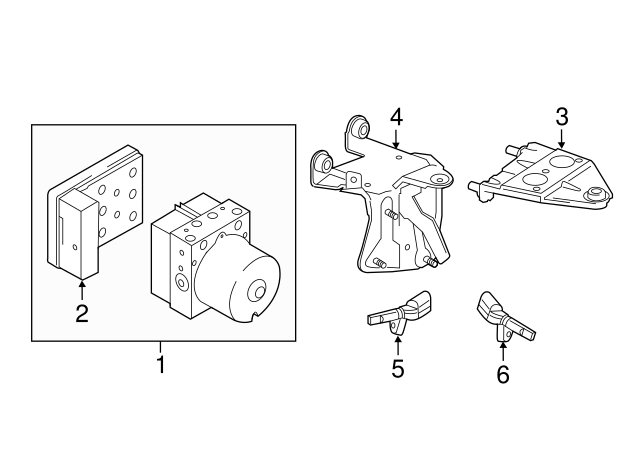 4
3
2
1
5
6