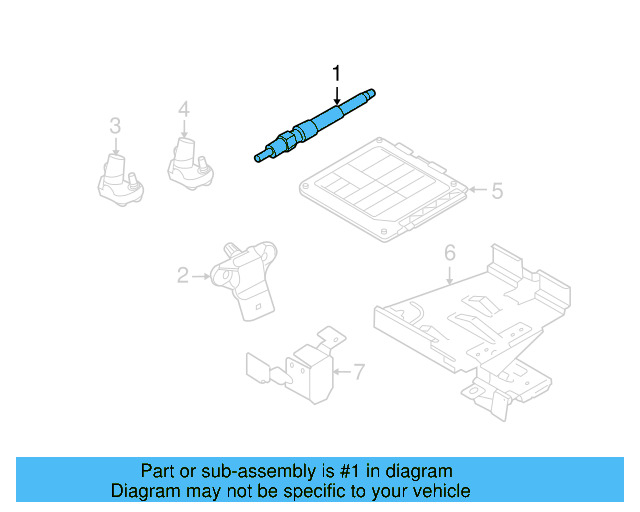 1
3
4
5
2
6
7

Part or sub-assembly is #1 in diagram
Diagram may not be specific to your vehicle