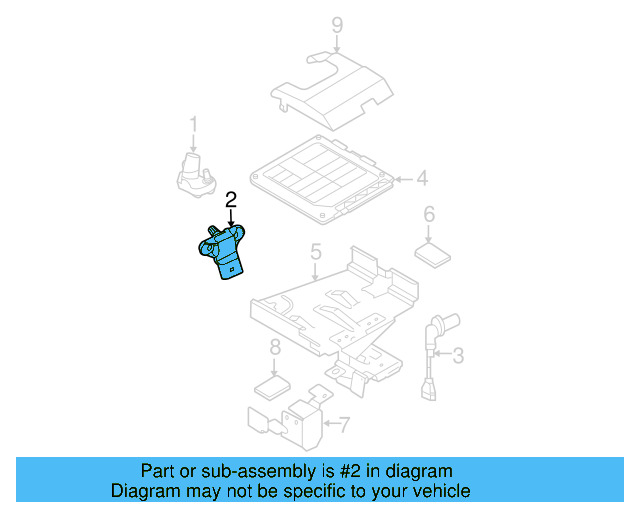 9

1

4

2

6

5

3

8

7

Part or sub-assembly is #2 in diagram
Diagram may not be specific to your vehicle