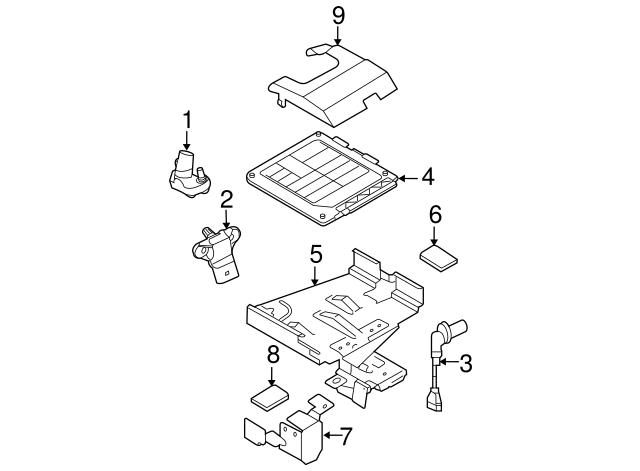 9
1
4
2
6
5
3
8
7