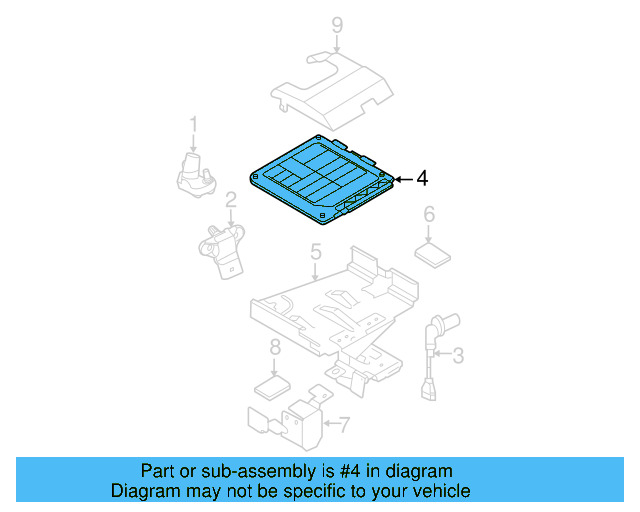 9

1

4

2

6

5

3

8

7

Part or sub-assembly is #4 in diagram
Diagram may not be specific to your vehicle