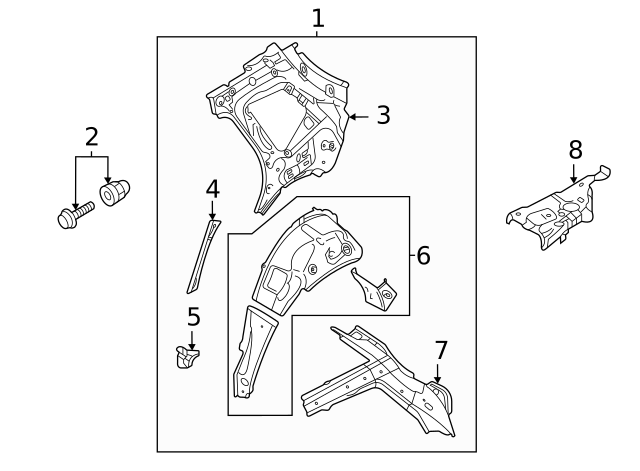 1
2
3
4
5
6
7
8