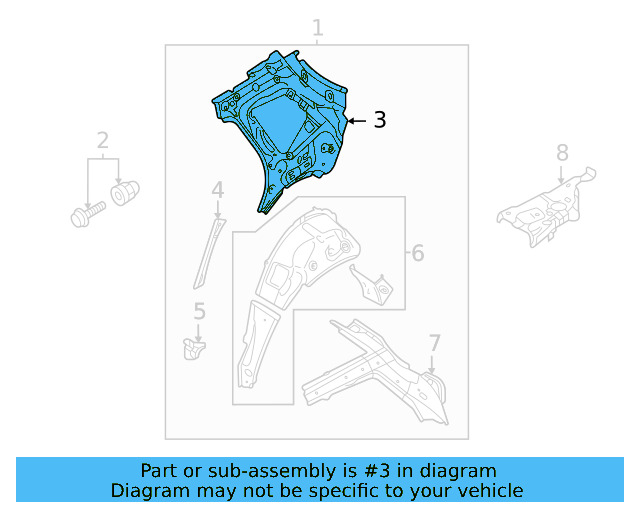 1
3
2
8
4
6
5
7
Part or sub-assembly is #3 in diagram
Diagram may not be specific to your vehicle