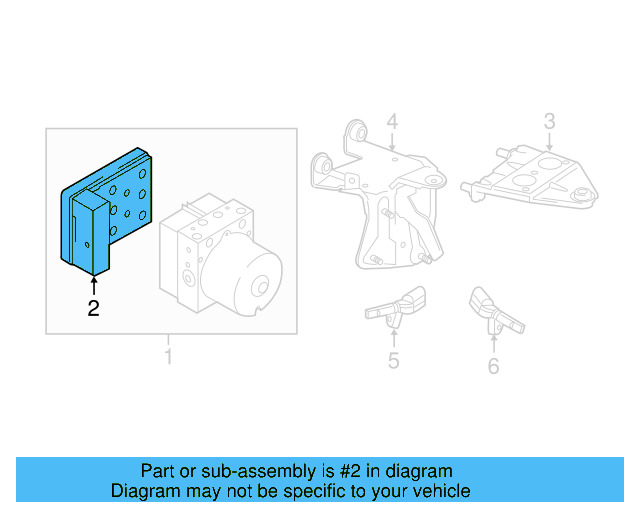 4
3
2
1
5
6

Part or sub-assembly is #2 in diagram
Diagram may not be specific to your vehicle