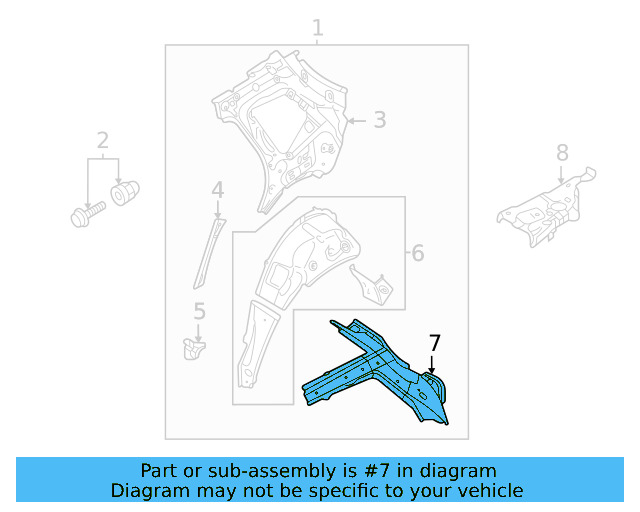 1

2

3

4

5

6

7

8

Part or sub-assembly is #7 in diagram
Diagram may not be specific to your vehicle