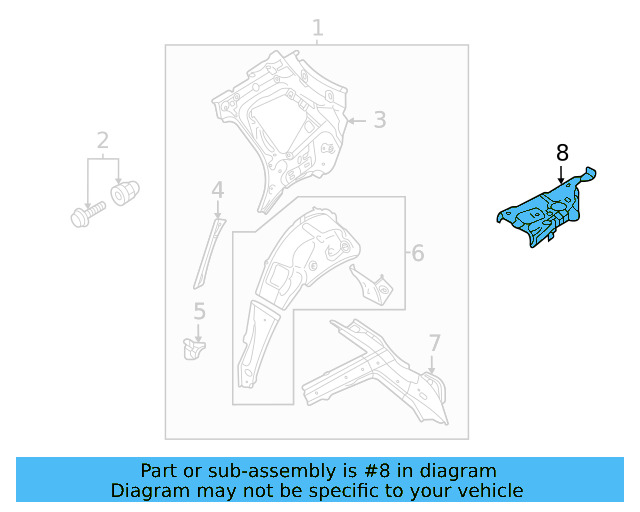 1

2

3

4

5

6

7

8

Part or sub-assembly is #8 in diagram
Diagram may not be specific to your vehicle