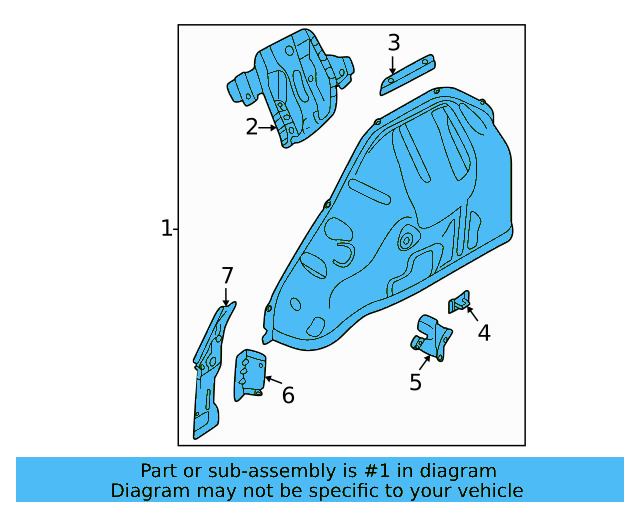 3
2
1
7
4
5
6

Part or sub-assembly is #1 in diagram
Diagram may not be specific to your vehicle