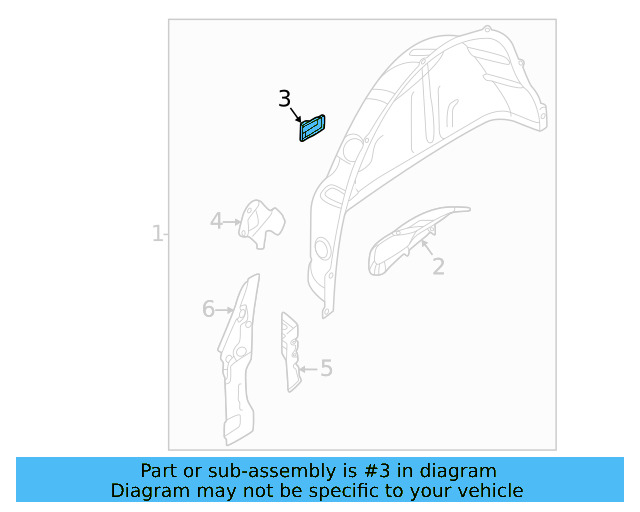 3
4
1
2
6
5
Part or sub-assembly is #3 in diagram
Diagram may not be specific to your vehicle