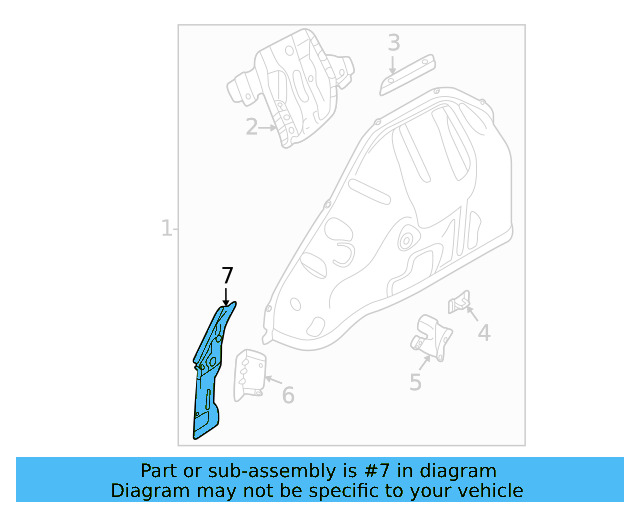 3
2
1
7
4
5
6

Part or sub-assembly is #7 in diagram
Diagram may not be specific to your vehicle