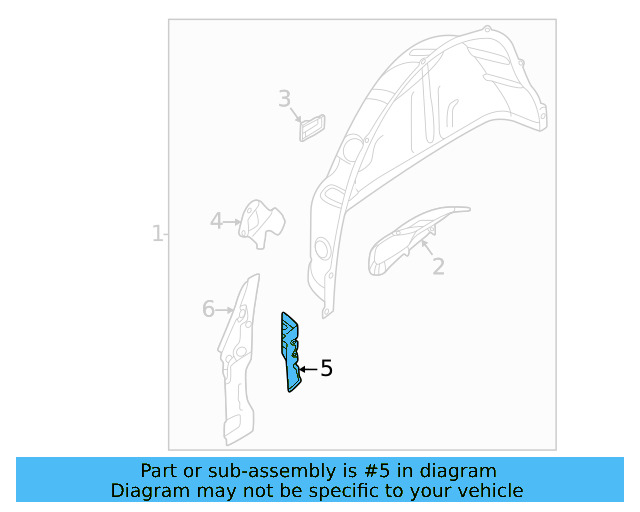 3

4

1

2

6

5

Part or sub-assembly is #5 in diagram
Diagram may not be specific to your vehicle