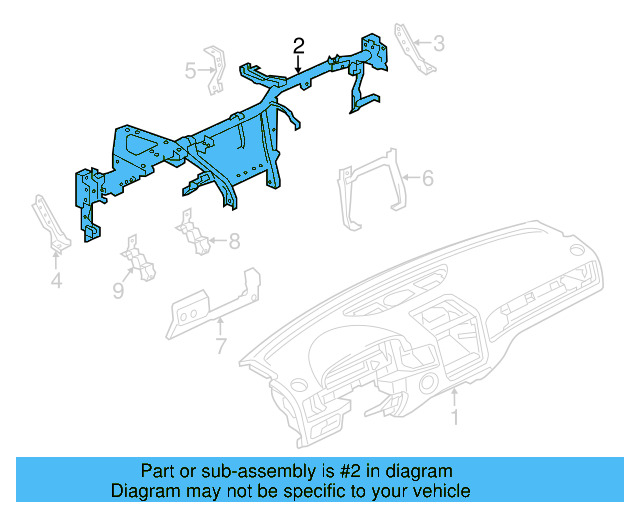 2
3
5
6
8
4
9
7
1

Part or sub-assembly is #2 in diagram
Diagram may not be specific to your vehicle