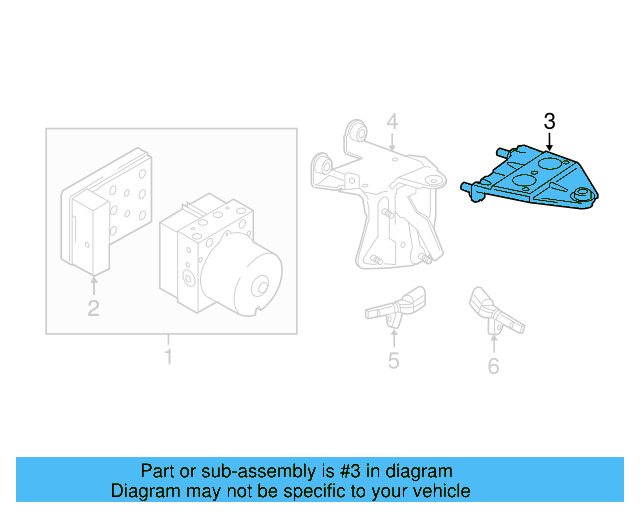 4
3
2
1
5
6

Part or sub-assembly is #3 in diagram
Diagram may not be specific to your vehicle