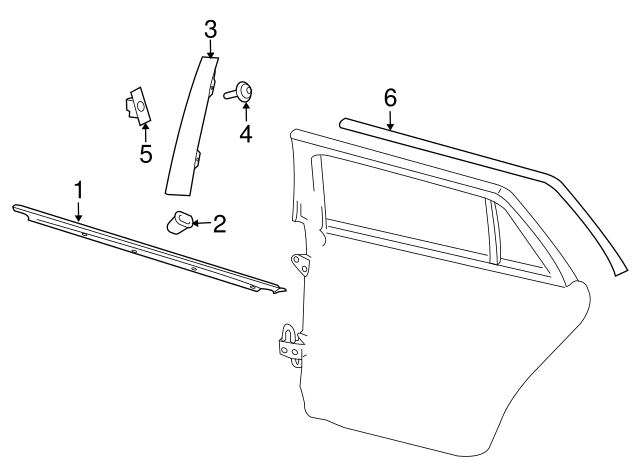 3
6
5
4
1
2