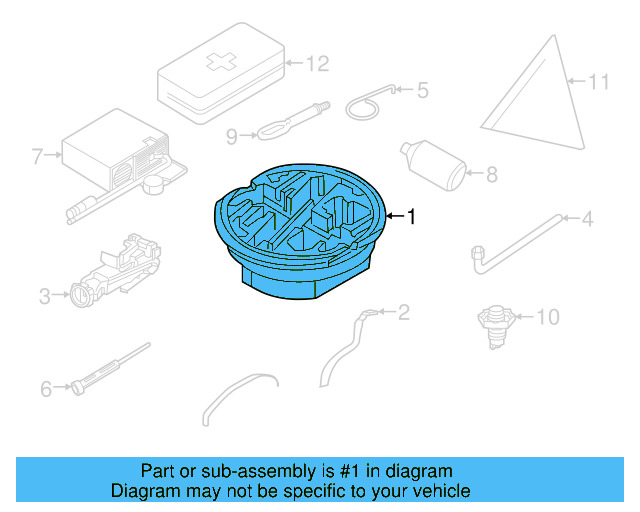 12
5
11
9
7
8
1
4
3
2
10
6

Part or sub-assembly is #1 in diagram
Diagram may not be specific to your vehicle