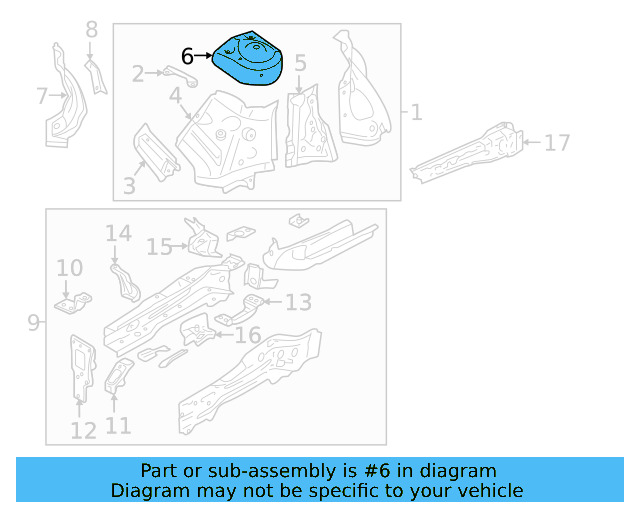 8
6
2
5
7
4
1
17
3
14
15
10
13
9
16
12
11

Part or sub-assembly is #6 in diagram
Diagram may not be specific to your vehicle