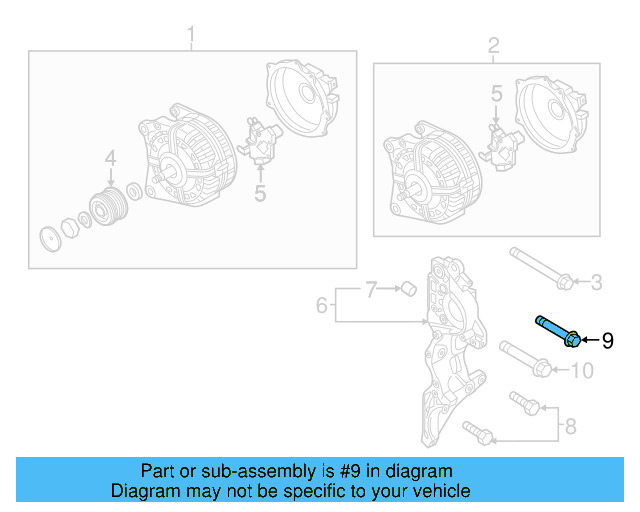 1
2
5
4
5
3
7
6
9
10
8

Part or sub-assembly is #9 in diagram
Diagram may not be specific to your vehicle