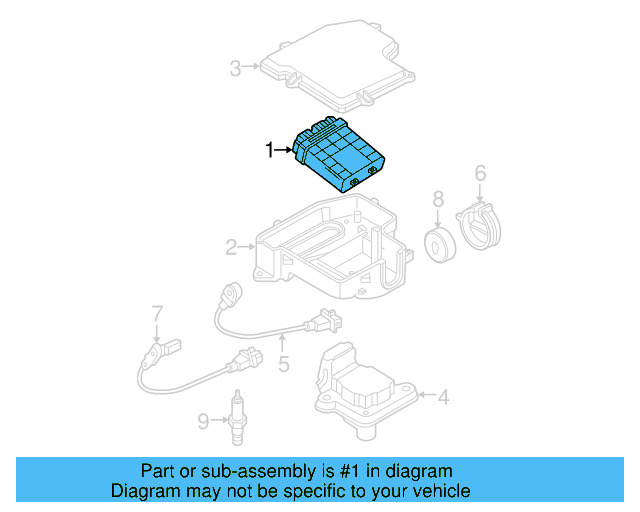 3
1
6
8
2
7
5
4
9

Part or sub-assembly is #1 in diagram
Diagram may not be specific to your vehicle