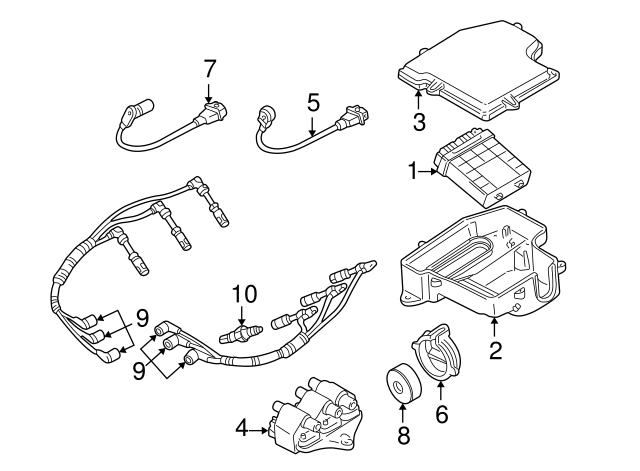 7
5
3
1
10
9
9
2
4
8
6