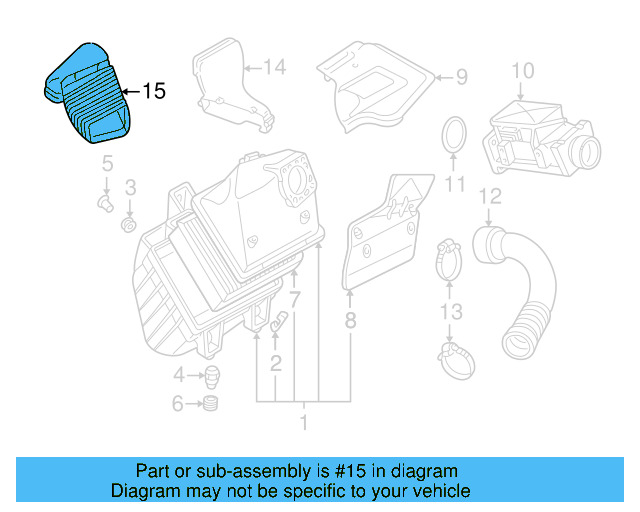 15
14
9
10
5
3
11
12
7
8
13
2
4
6
1

Part or sub-assembly is #15 in diagram
Diagram may not be specific to your vehicle