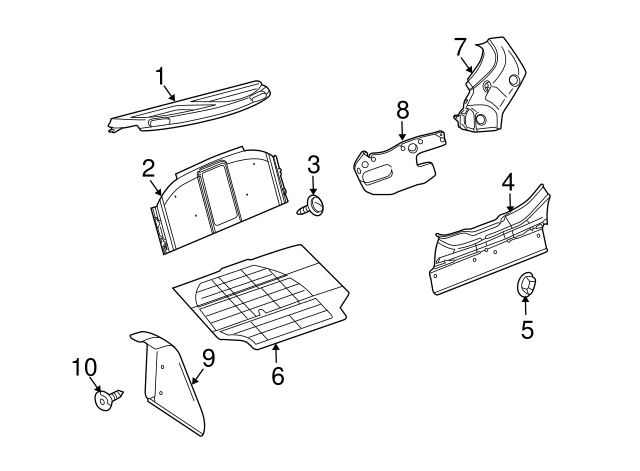 1
7
8
2
3
4
5
6
9
10