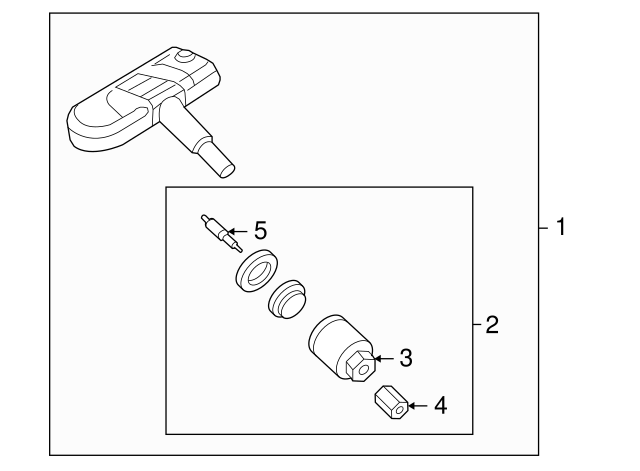 5
1
2
3
4