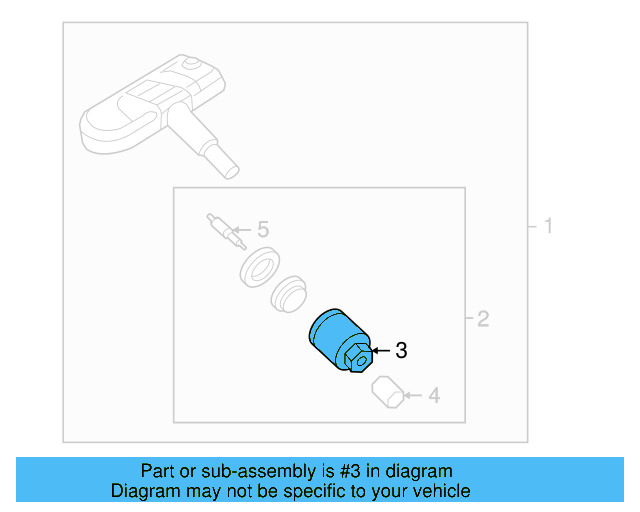 5
1
2
3
4

Part or sub-assembly is #3 in diagram
Diagram may not be specific to your vehicle