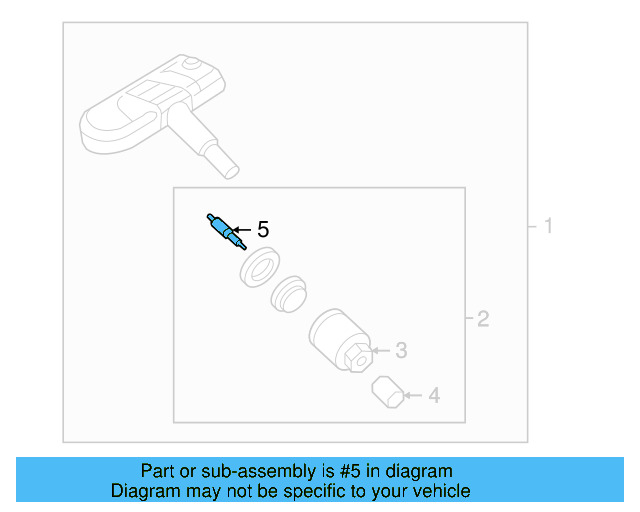 5
1
2
3
4

Part or sub-assembly is #5 in diagram
Diagram may not be specific to your vehicle