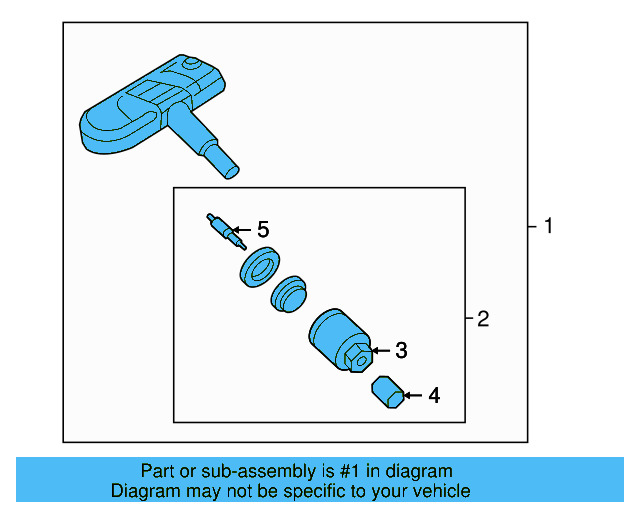 5
1
2
3
4

Part or sub-assembly is #1 in diagram
Diagram may not be specific to your vehicle