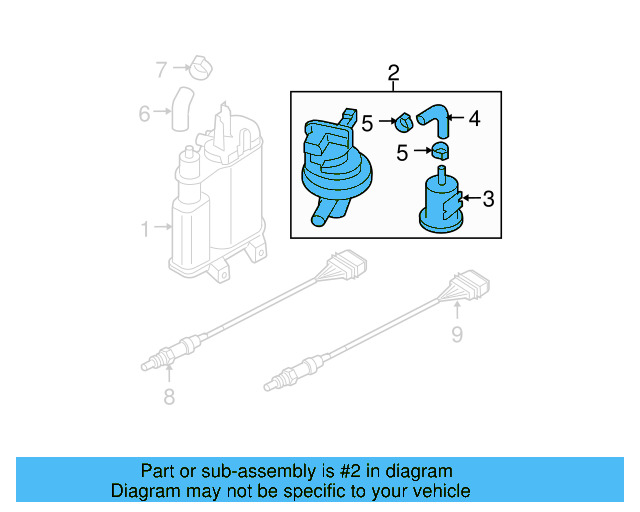 7
6
1
2
5
4
5
3
8
9

Part or sub-assembly is #2 in diagram
Diagram may not be specific to your vehicle