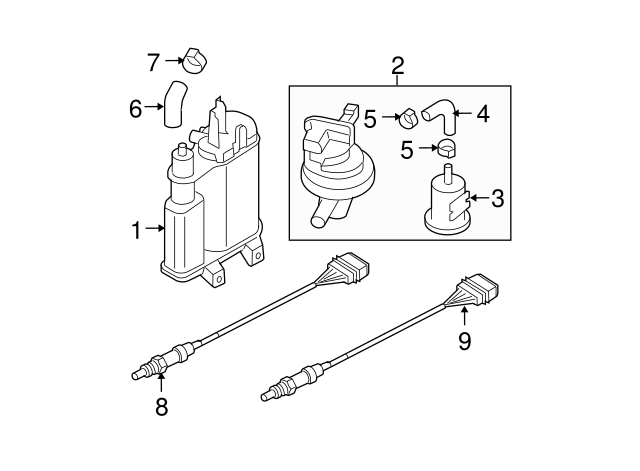 7
2
6
5
4
5
3
1
9
8