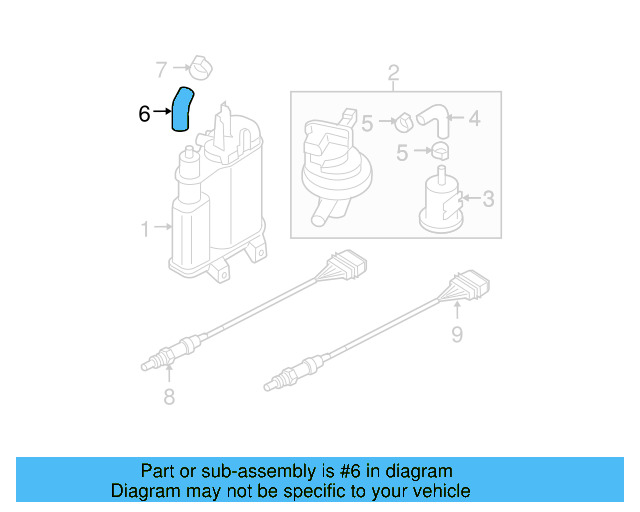 7
6
2
5
4
5
3
1
9
8

Part or sub-assembly is #6 in diagram
Diagram may not be specific to your vehicle