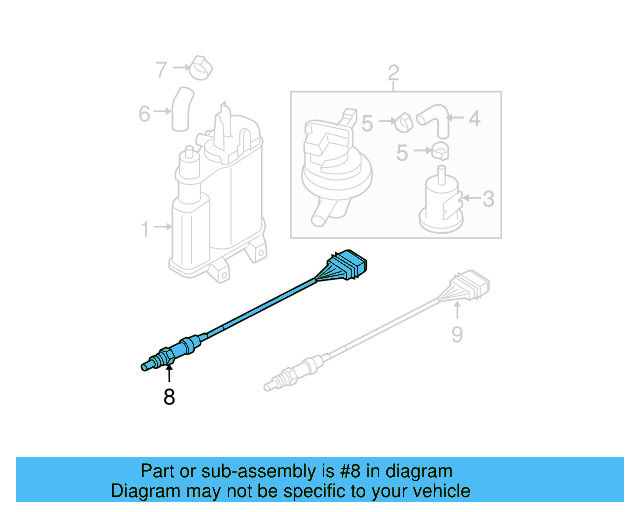 7
6
1
2
5
4
5
3
9
8

Part or sub-assembly is #8 in diagram
Diagram may not be specific to your vehicle