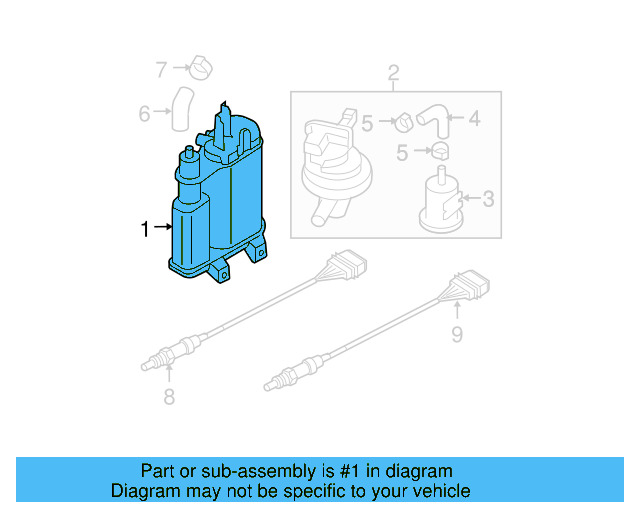 7
6
2
5
4
5
3
1
9
8

Part or sub-assembly is #1 in diagram
Diagram may not be specific to your vehicle