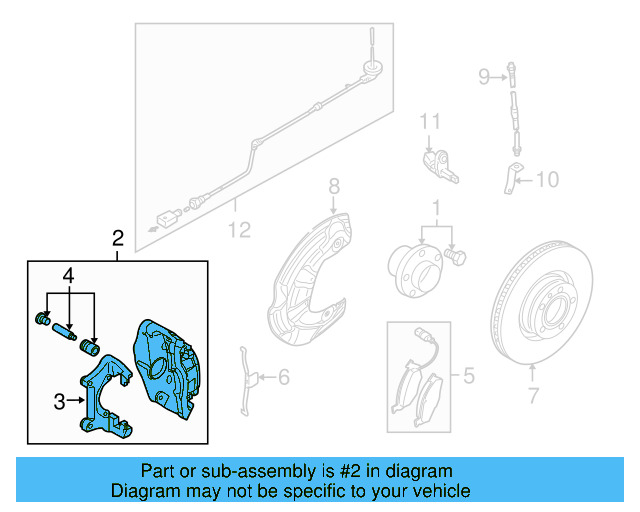 9
11
10
8
1
12
2
4
3
6
5
7

Part or sub-assembly is #2 in diagram
Diagram may not be specific to your vehicle