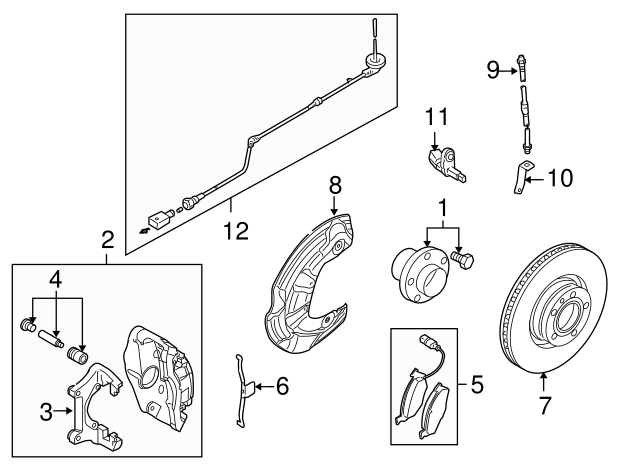 9
11
10
8
1
12
2
4
3
6
5
7