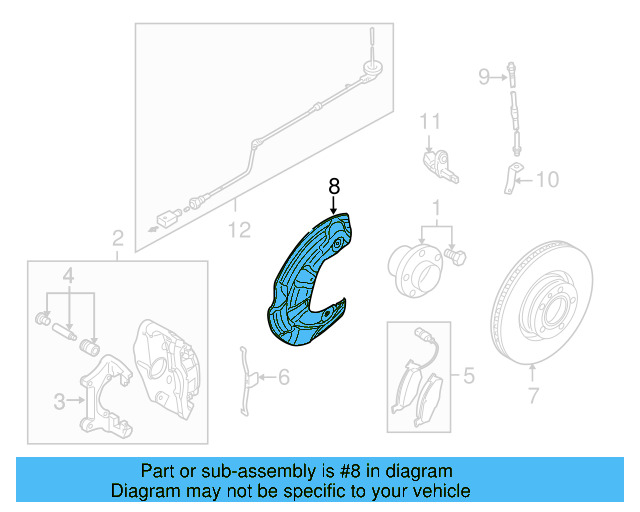 9
11
10
8
1
12
2
4
3
6
5
7

Part or sub-assembly is #8 in diagram
Diagram may not be specific to your vehicle