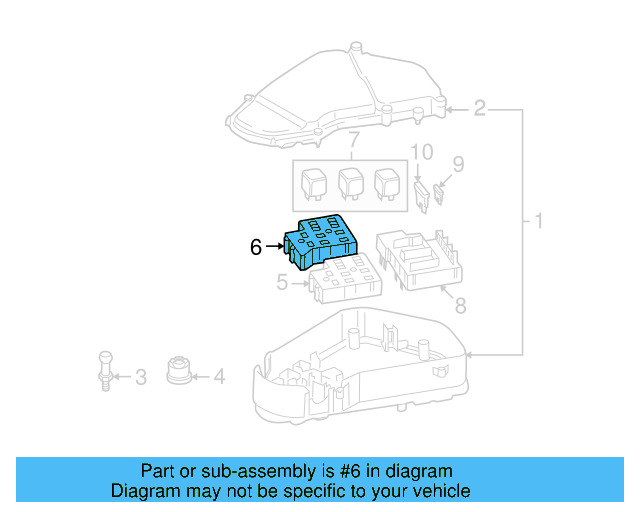 2
7
10
9
1
6
5
8
3
4

Part or sub-assembly is #6 in diagram
Diagram may not be specific to your vehicle