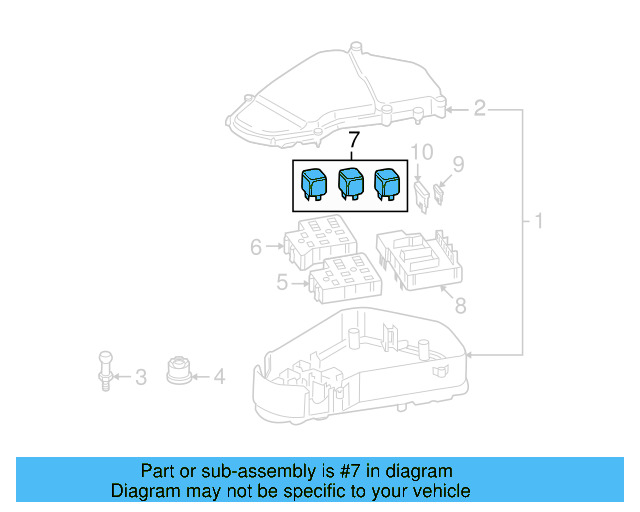 2
7
10
9
1
6
5
8
3
4

Part or sub-assembly is #7 in diagram
Diagram may not be specific to your vehicle