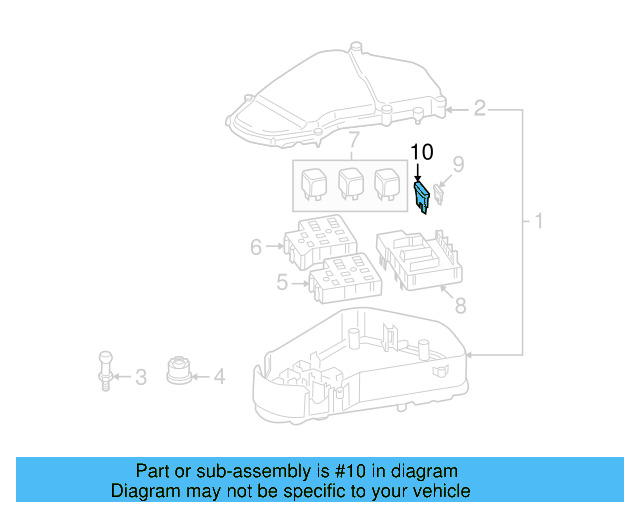 2

7

10

9

1

6

5

8

3

4

Part or sub-assembly is #10 in diagram
Diagram may not be specific to your vehicle