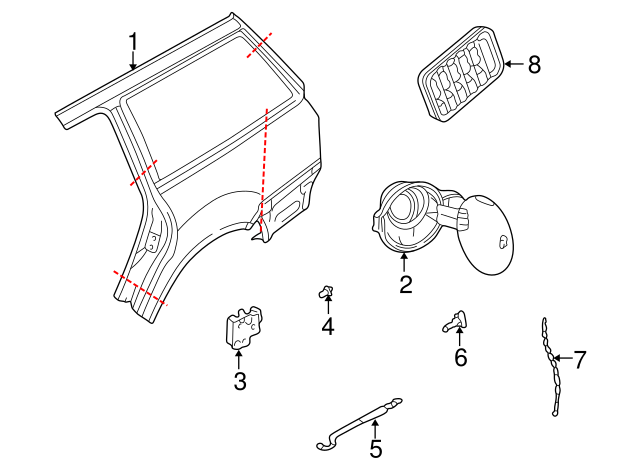 1
8
2
4
3
6
7
5