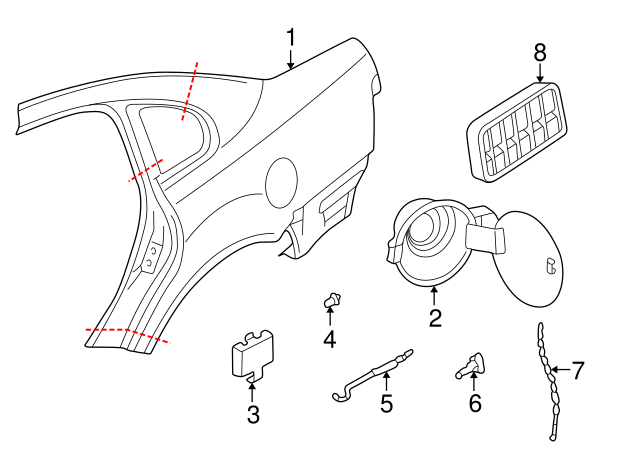 1
8
2
4
3
5
6
7